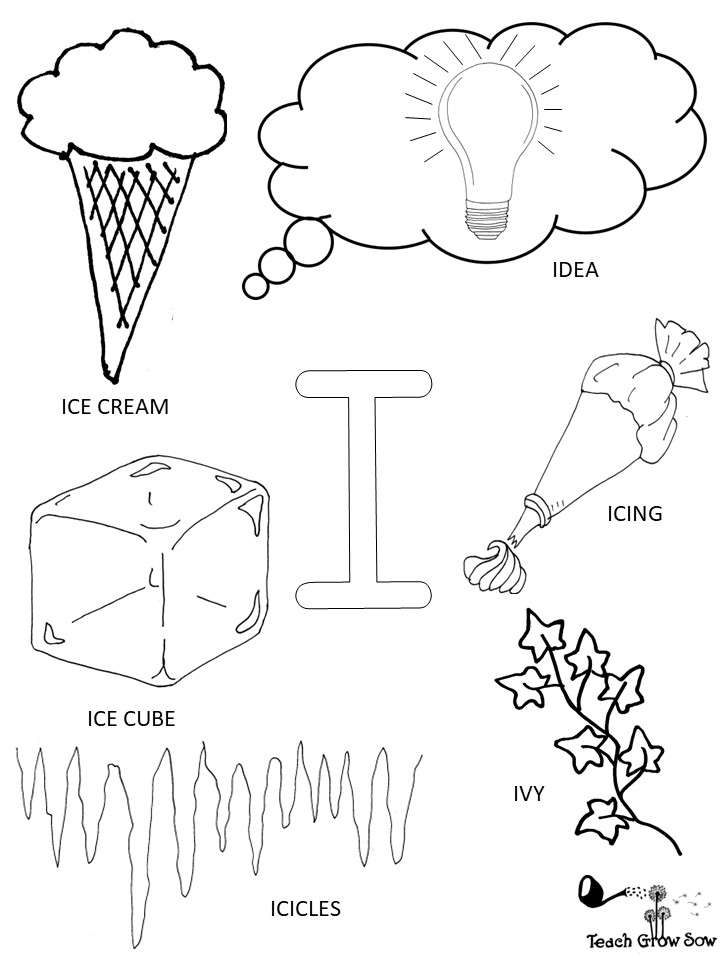 IDEA

ICE CREAM

I

ICING

ICE CUBE

IVY

ICICLES

Teach Grow Sow