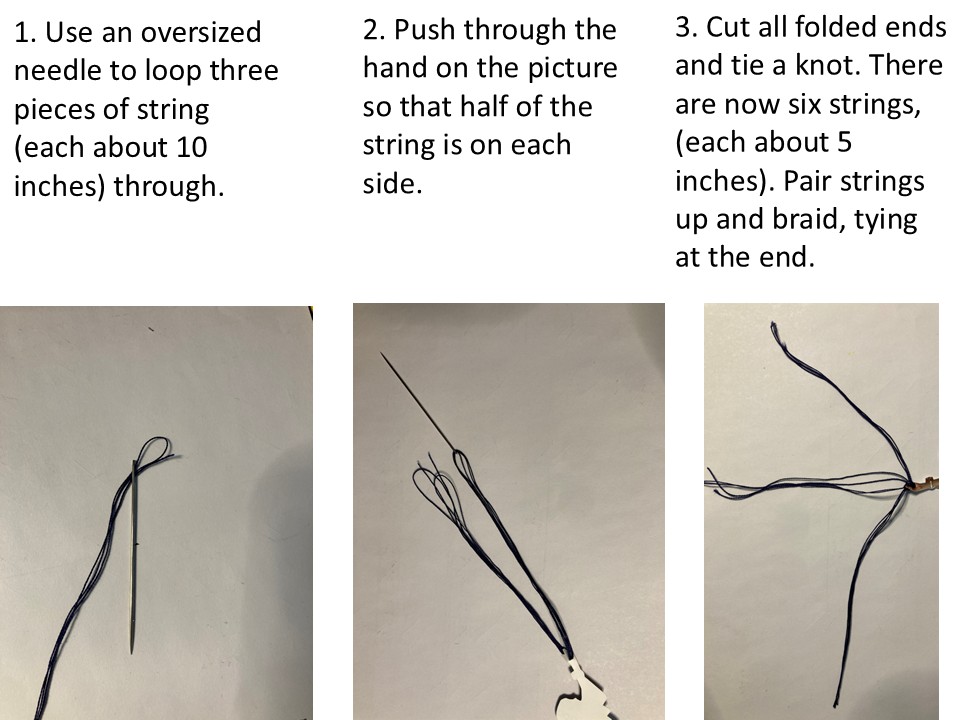 1. Use an oversized needle to loop three pieces of string (each about 10 inches) through.

2. Push through the hand on the picture so that half of the string is on each side.

3. Cut all folded ends and tie a knot. There are now six strings, (each about 5 inches). Pair strings up and braid, tying at the end.